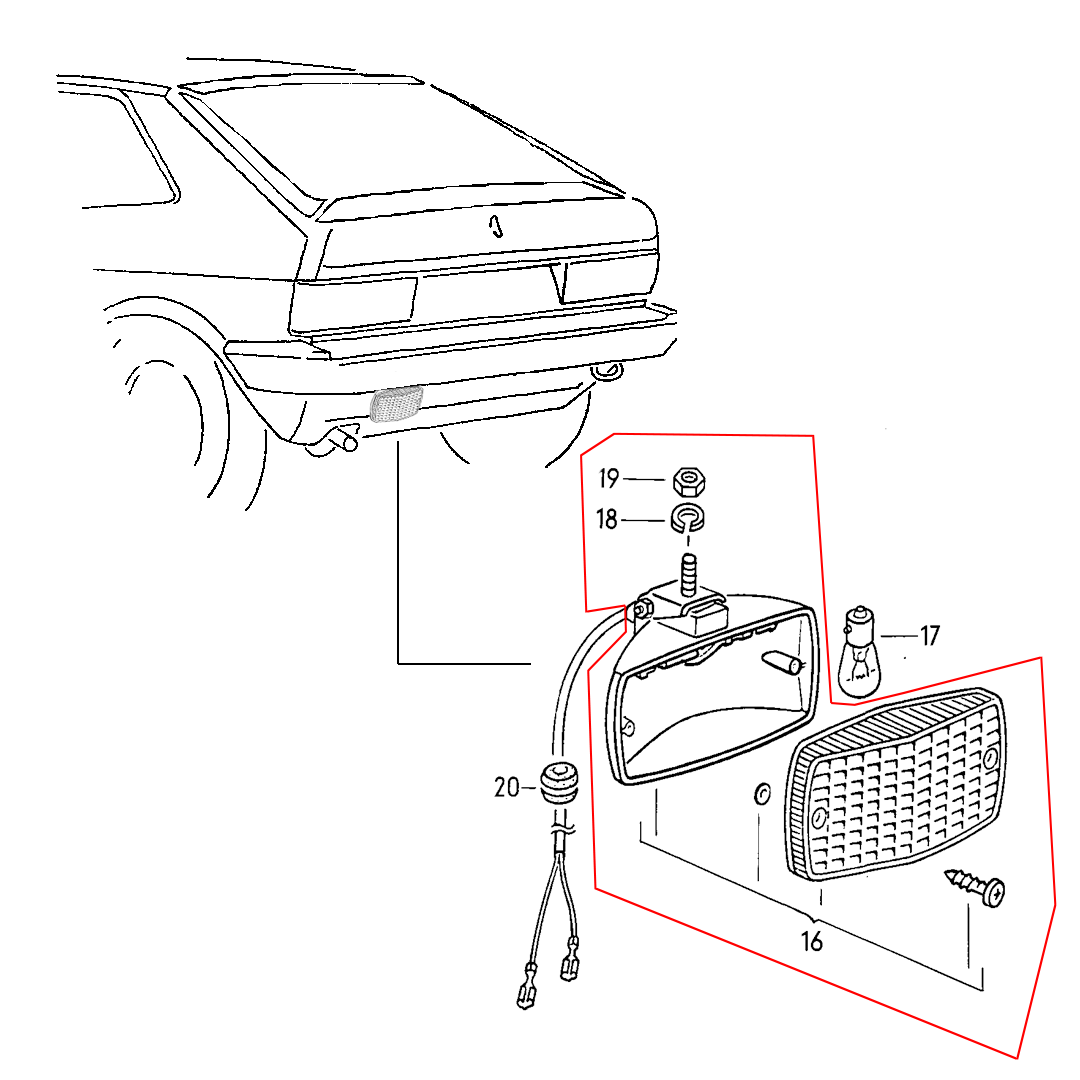 19
18
17
20
16