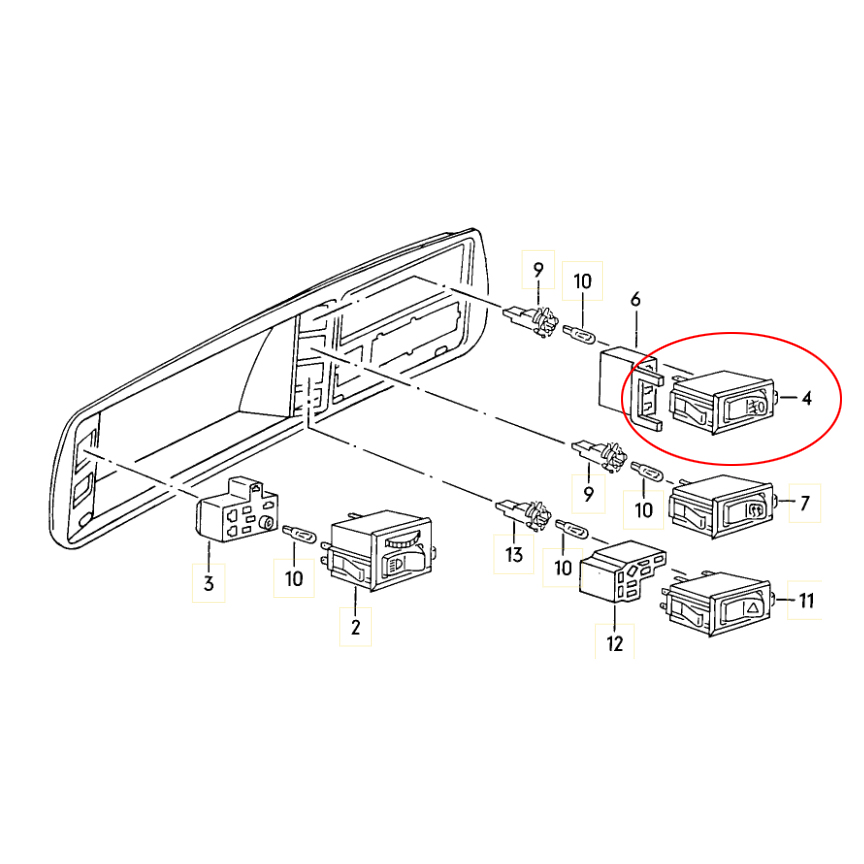 9
10
6
4
9
10
7
3
10
2
13
10
12
11