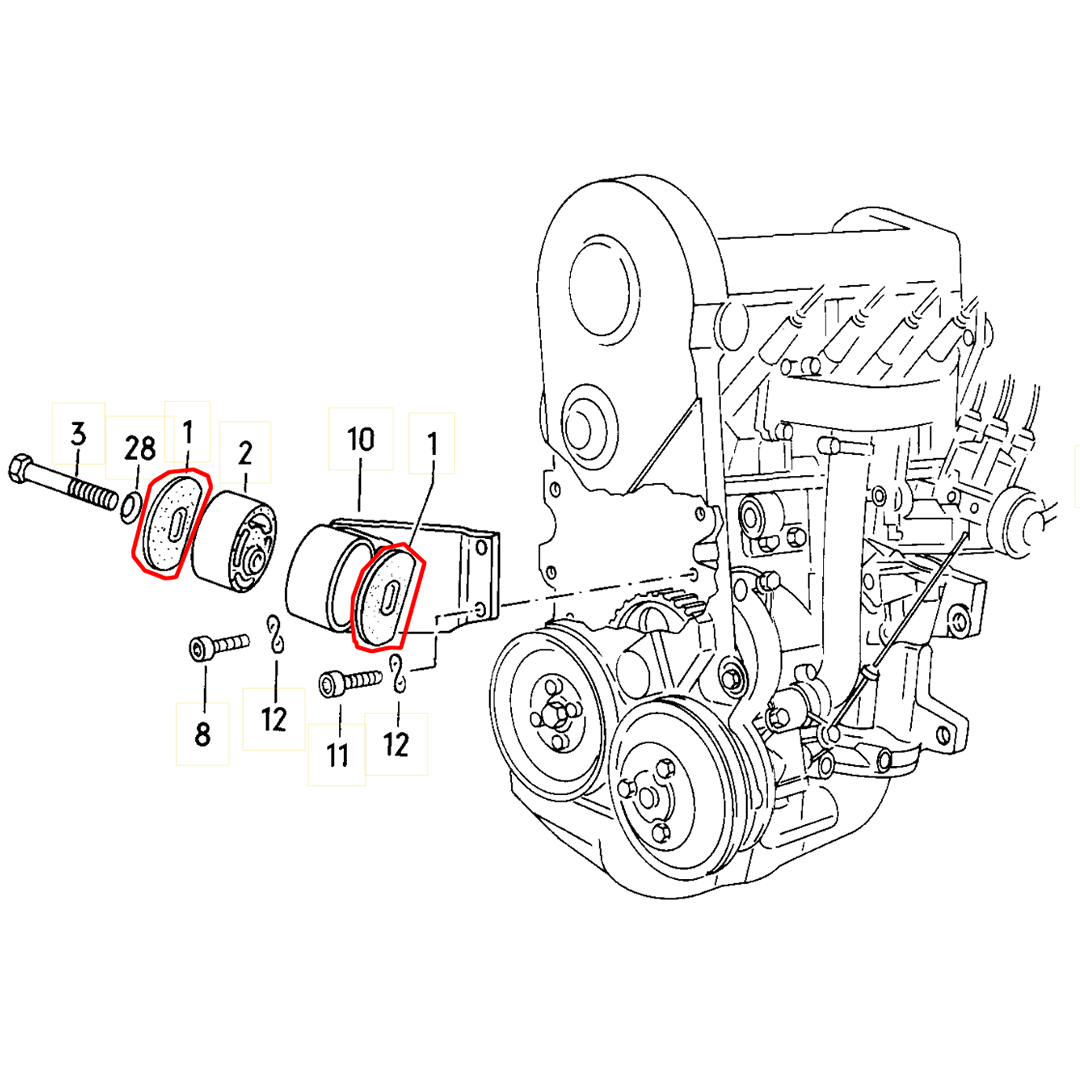 3
28
1
2
10
1
8
12
11
12