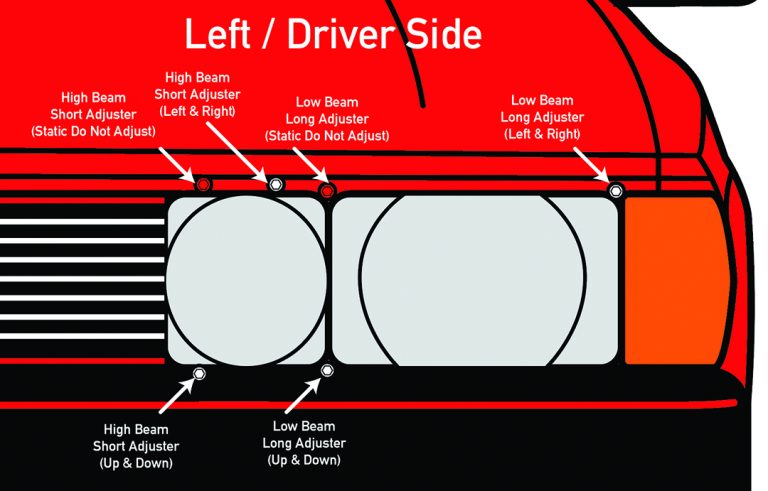 Left / Driver Side

High Beam
Short Adjuster
(Static Do Not Adjust)

High Beam
Short Adjuster
(Left & Right)

Low Beam
Long Adjuster
(Static Do Not Adjust)

Low Beam
Long Adjuster
(Left & Right)

High Beam
Short Adjuster
(Up & Down)

Low Beam
Long Adjuster
(Up & Down)