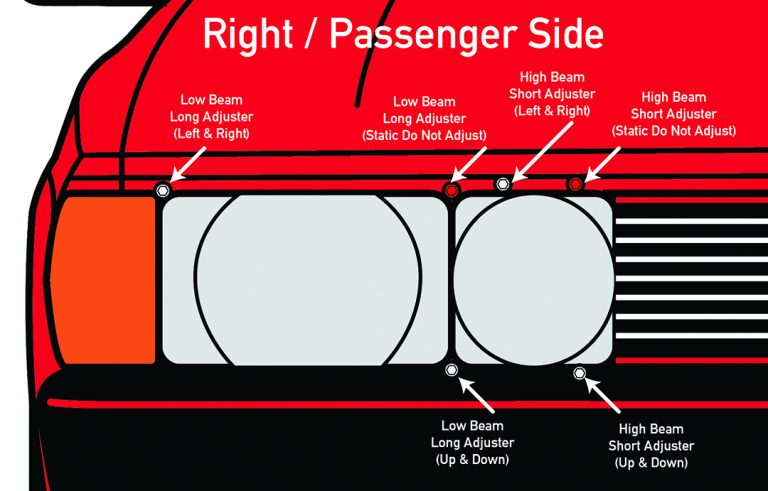 Right / Passenger Side

Low Beam
Long Adjuster
(Left & Right)

Low Beam
Long Adjuster
(Static Do Not Adjust)

High Beam
Short Adjuster
(Left & Right)

High Beam
Short Adjuster
(Static Do Not Adjust)

Low Beam
Long Adjuster
(Up & Down)

High Beam
Short Adjuster
(Up & Down)