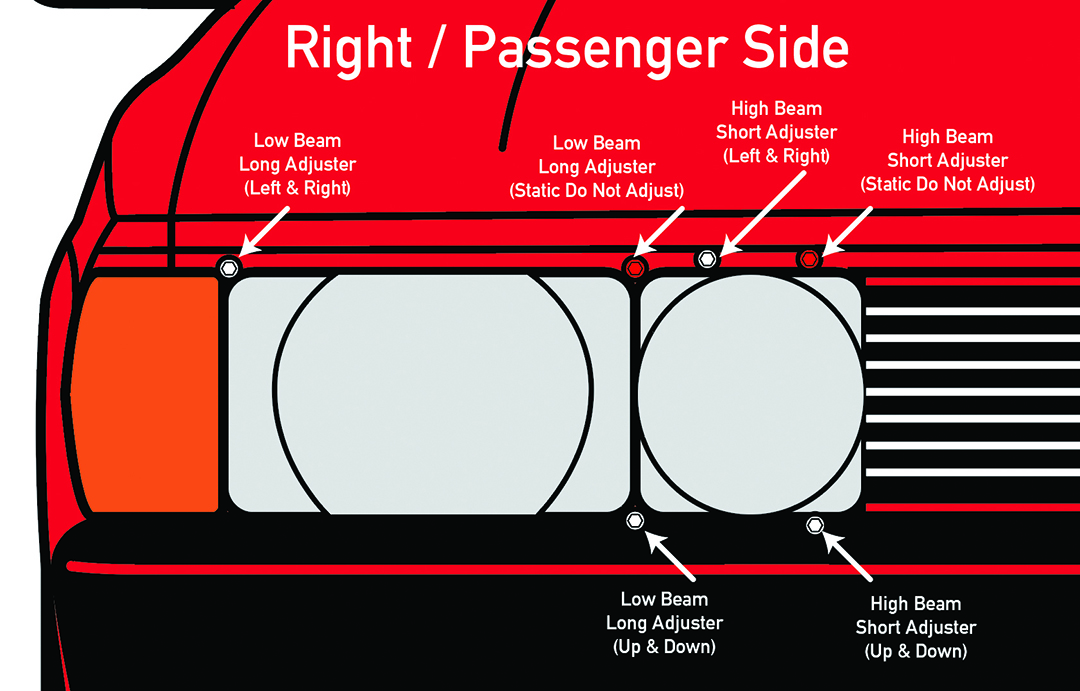 Right / Passenger Side

Low Beam
Long Adjuster
(Left & Right)

Low Beam
Long Adjuster
(Static Do Not Adjust)

High Beam
Short Adjuster
(Left & Right)

High Beam
Short Adjuster
(Static Do Not Adjust)

Low Beam
Long Adjuster
(Up & Down)

High Beam
Short Adjuster
(Up & Down)