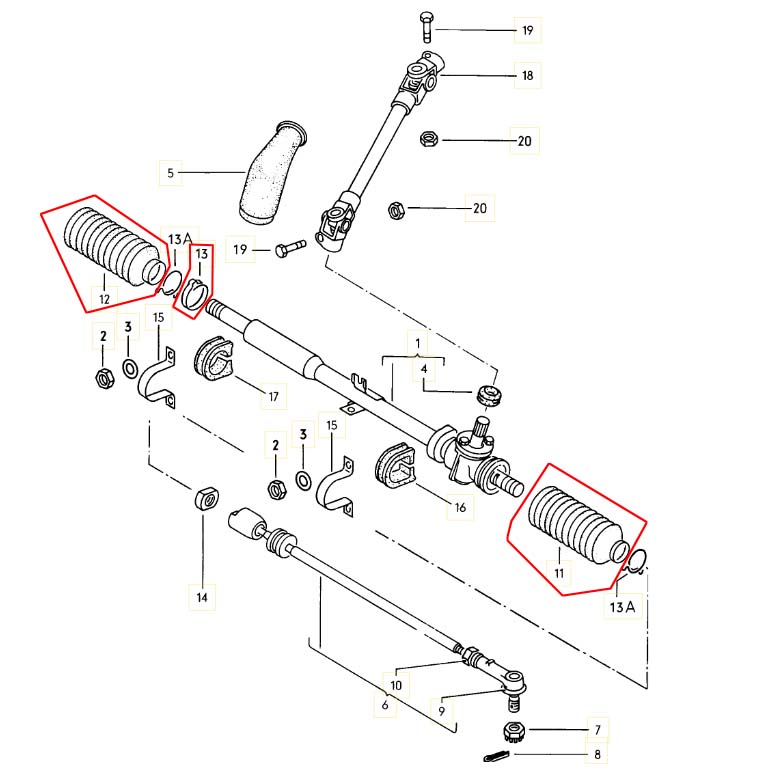 19
18
20
5
20
13A
13
19
12
2
3
15
1
4
17
2
3
15
16
14
11
13A
10
6
9
7
8